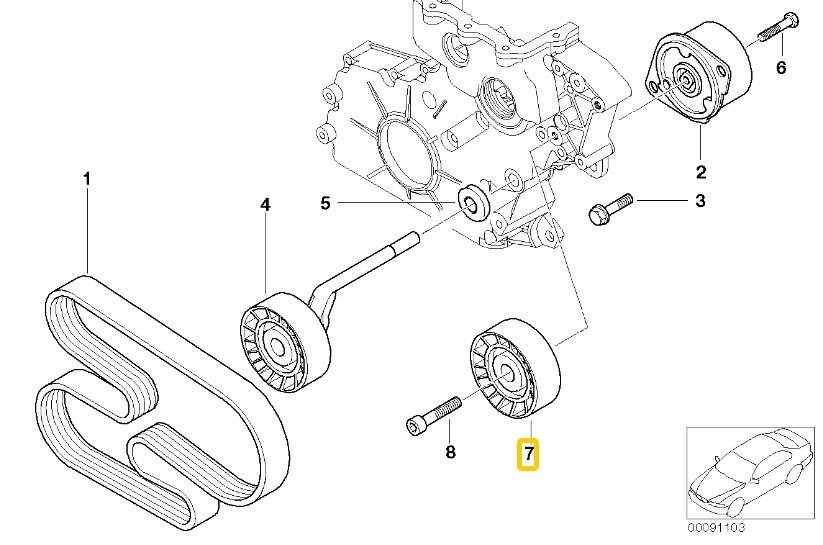 6
2
3
1
4
5
8
7
00091103