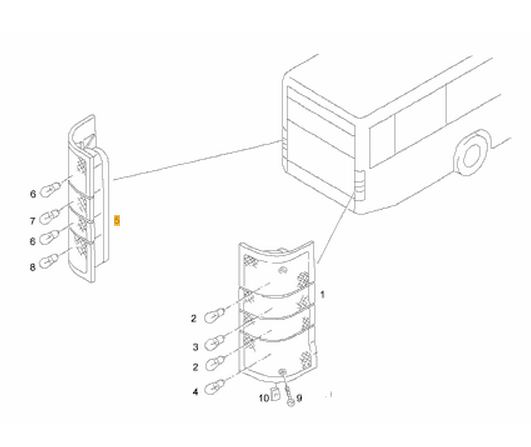 6
7
6
8
5
1
2
3
2
4
10
9