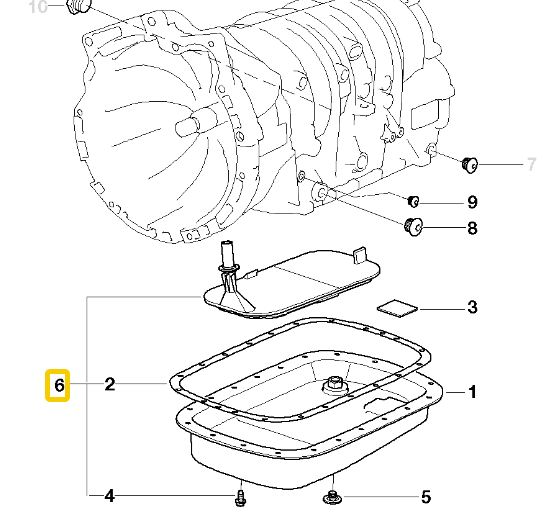 10
7
9
8
3
6
2
1
4
5