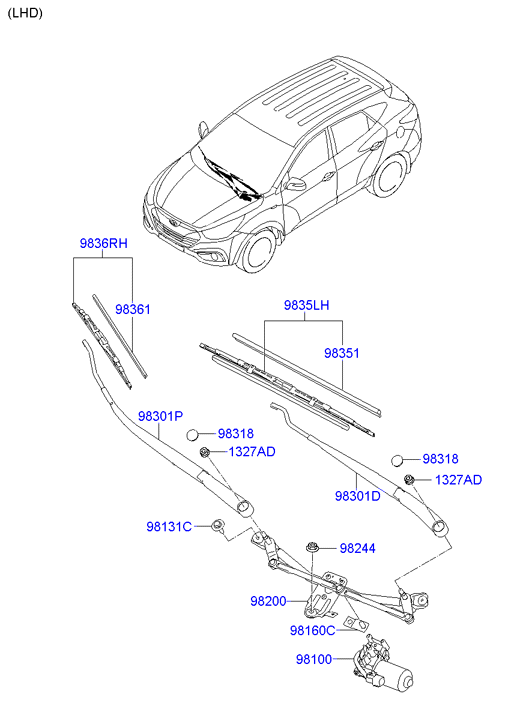 (LHD)

9836RH

98361

9835LH

98351

98301P

98318

1327AD

98318

1327AD

98301D

98131C

98244

98200

98160C

98100