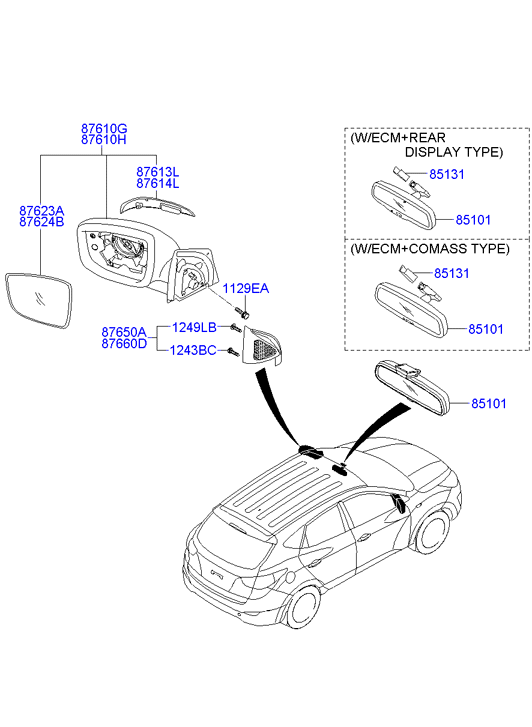 87610G
87610H

87613L
87614L

87623A
87624B

1129EA

87650A
87660D

1249LB

1243BC

(W/ECM+REAR DISPLAY TYPE)

85131

85101

(W/ECM+COMASS TYPE)

85131

85101

85101