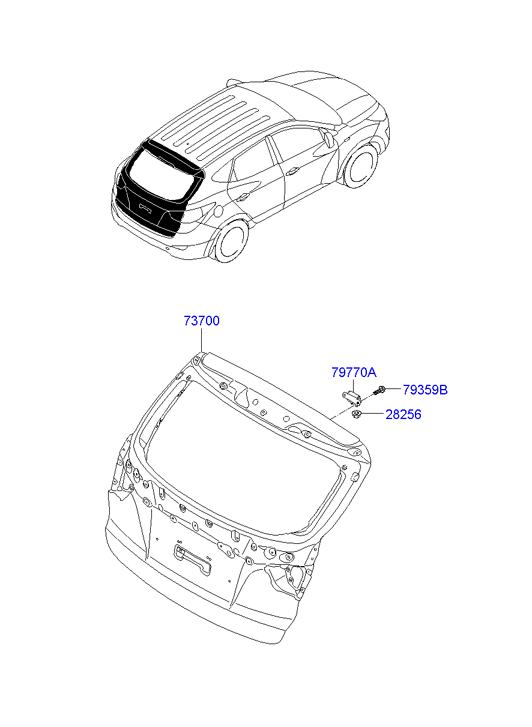 73700

79770A

79359B

28256