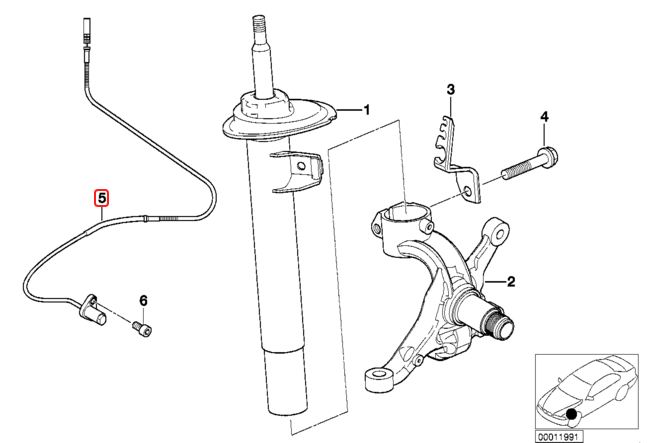 1
3
4
5
2
6
00011991