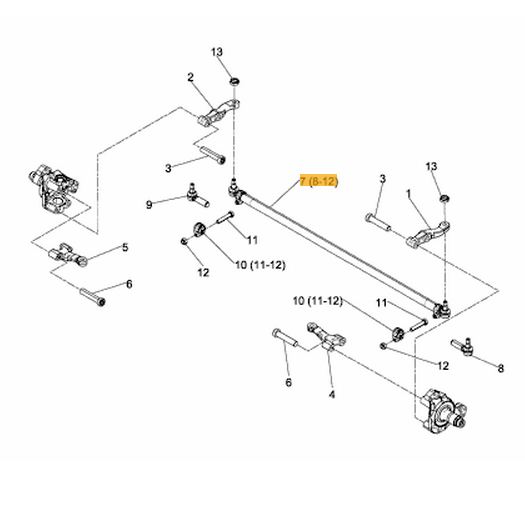 13
2
3
7 (8-12)
13
3
1
9
11
5
12
10 (11-12)
6
10 (11-12)
11
12
8
6
4