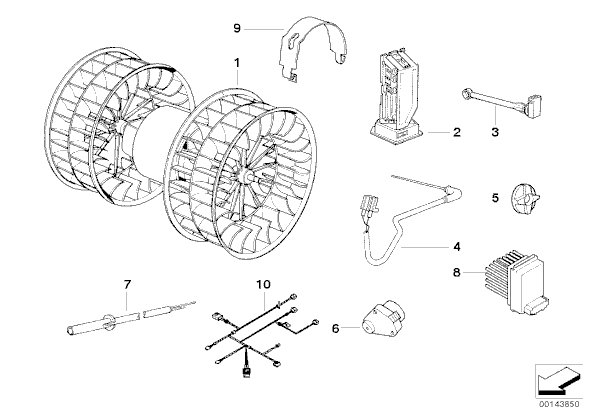 9
1
2
3
5
4
8
7
10
6
00143850