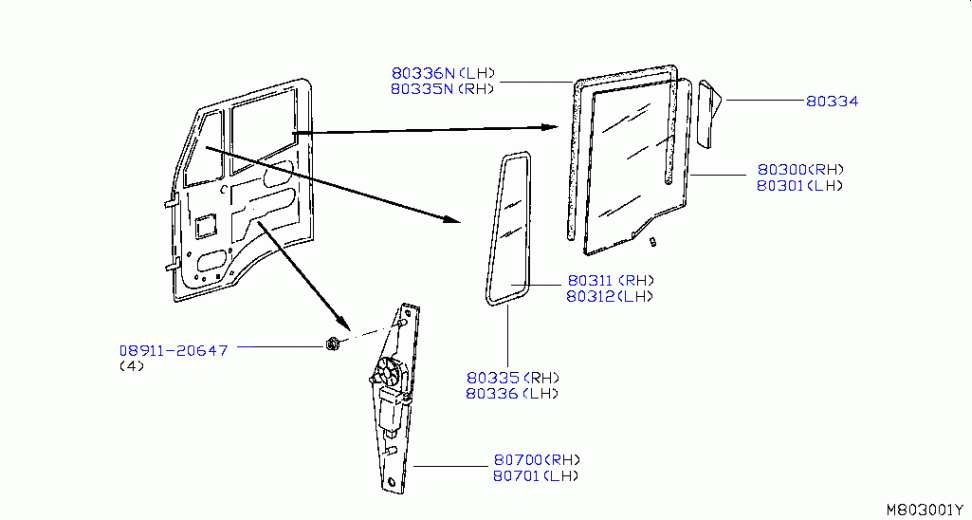 80336N(LH)
80335N(RH)

80334

80300(RH)
80301(LH)

80311(RH)
80312(LH)

08911-20647
(4)

80335(RH)
80336(LH)

80700(RH)
80701(LH)

M803001Y