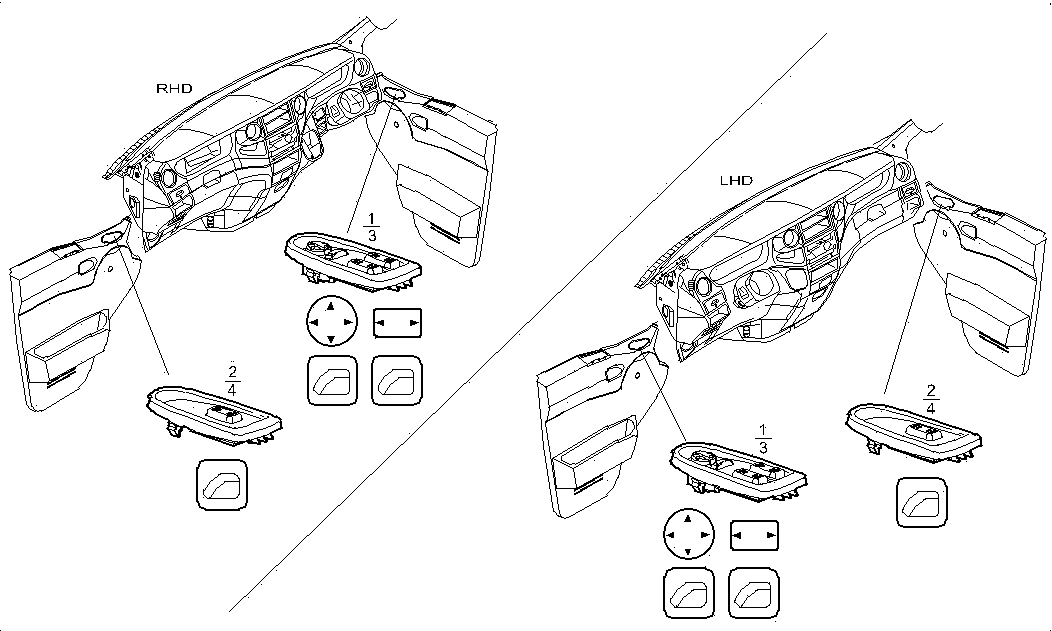 RHD

$\frac{1}{3}$

$\frac{2}{4}$

LHD

$\frac{1}{3}$

$\frac{2}{4}$