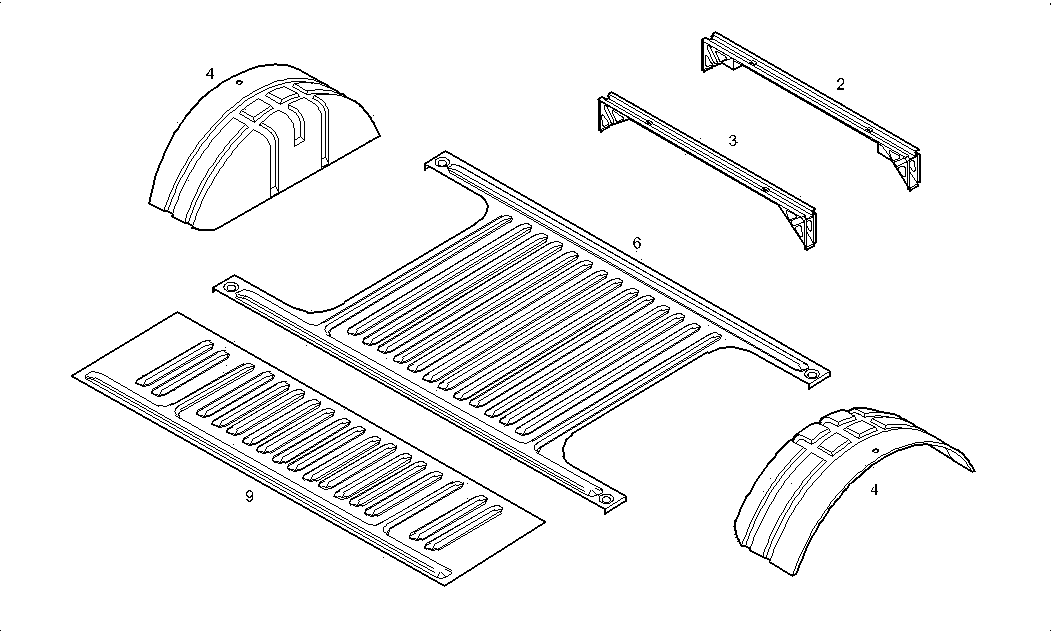 4
2
3
6
9
4