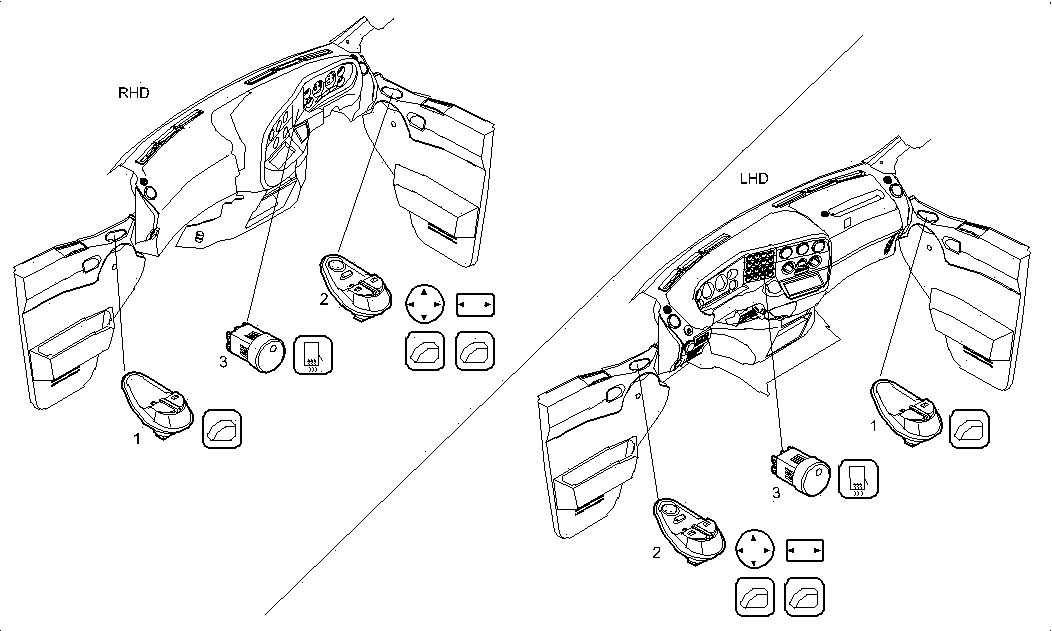 RHD

2

3

1

LHD

1

3

2