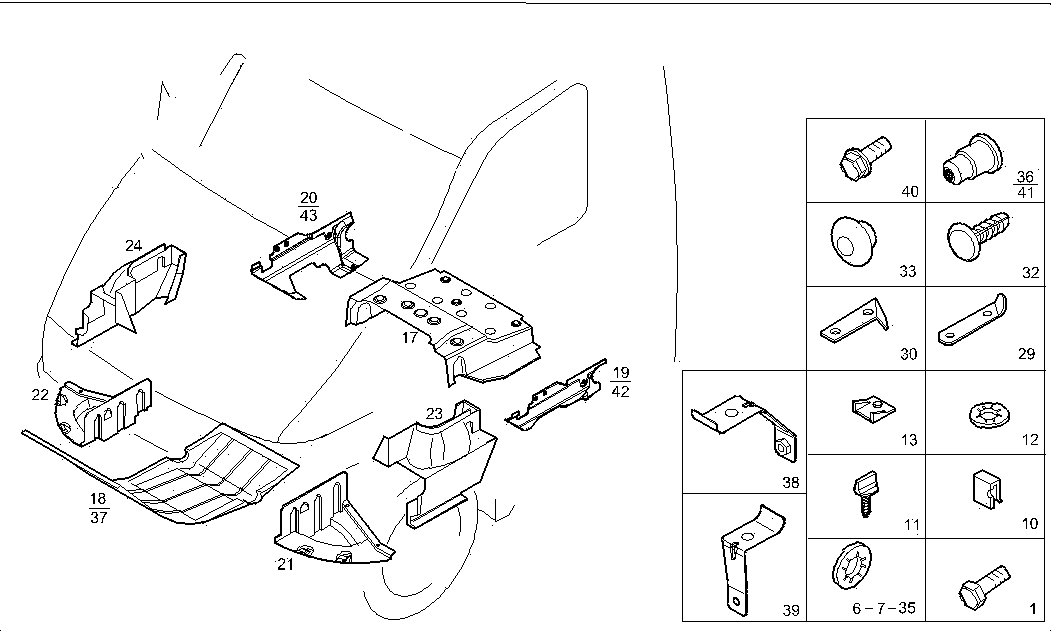 $\frac{20}{43}$

24

17

$\frac{19}{42}$

22

23

$\frac{18}{37}$

21

40

$\frac{36}{41}$

33

32

30

29

38

13

12

11

10

39

6 – 7 – 35

1