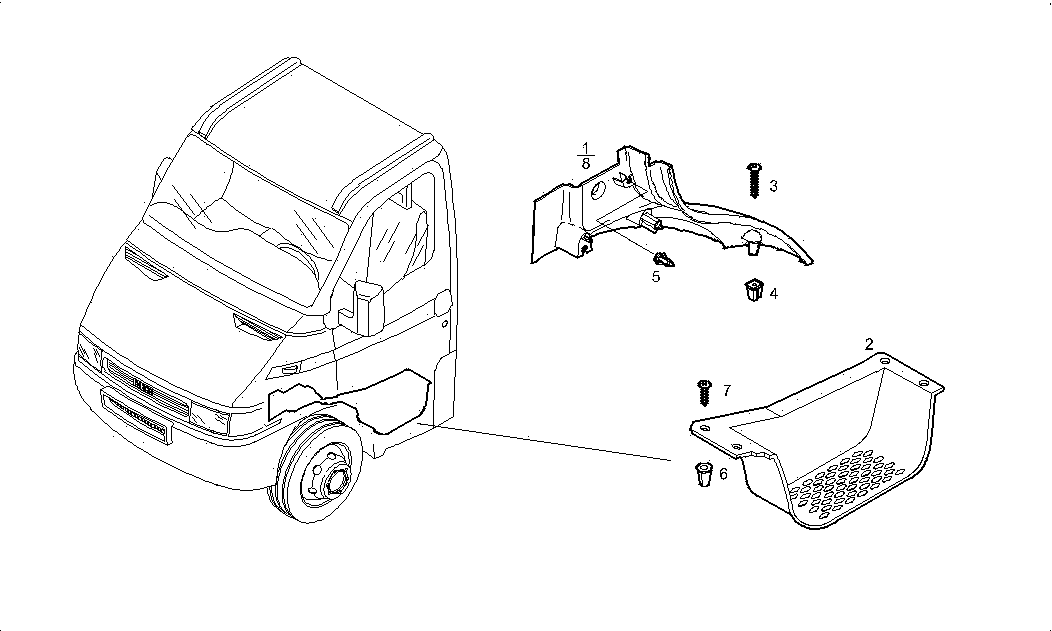 $\frac{1}{8}$

3

5

4

2

7

6