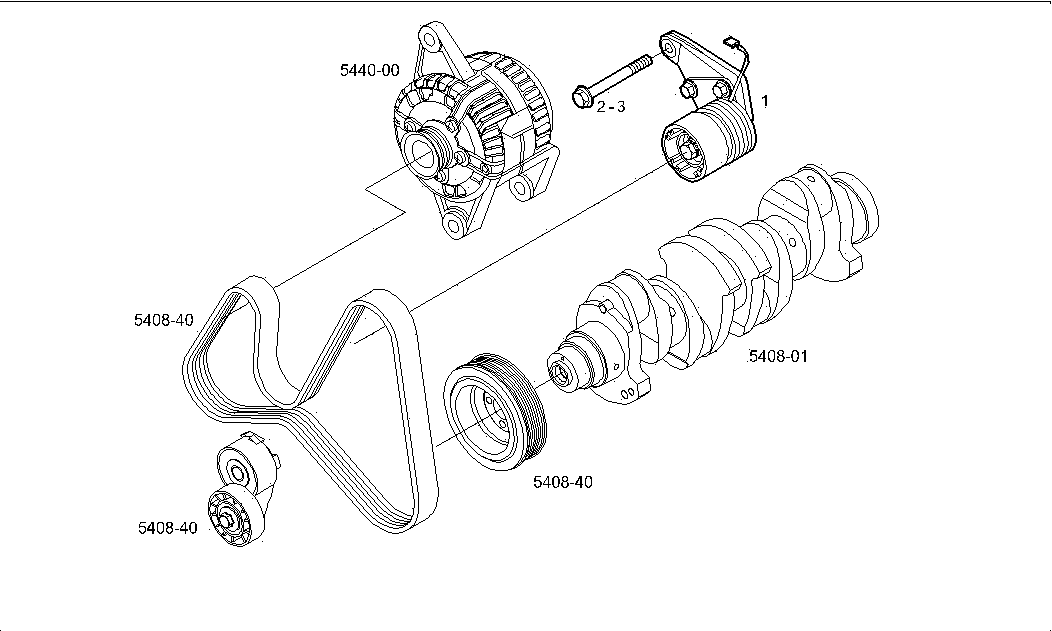 5440-00

2 - 3

1

5408-40

5408-01

5408-40

5408-40