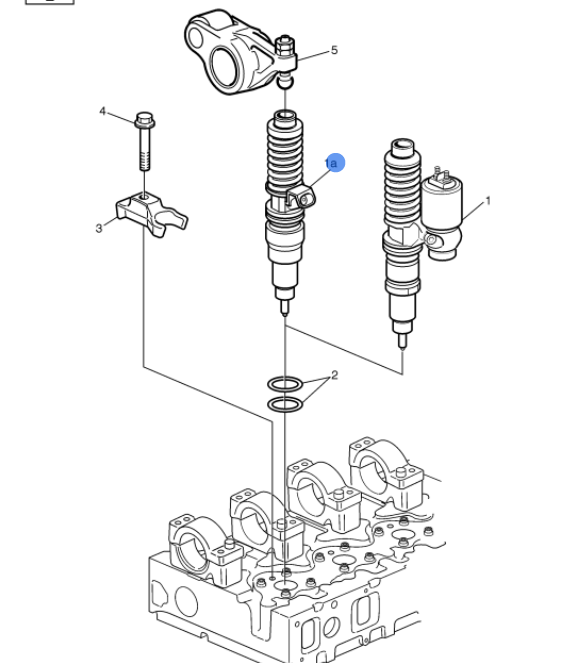 5
4
1a
1
3
2