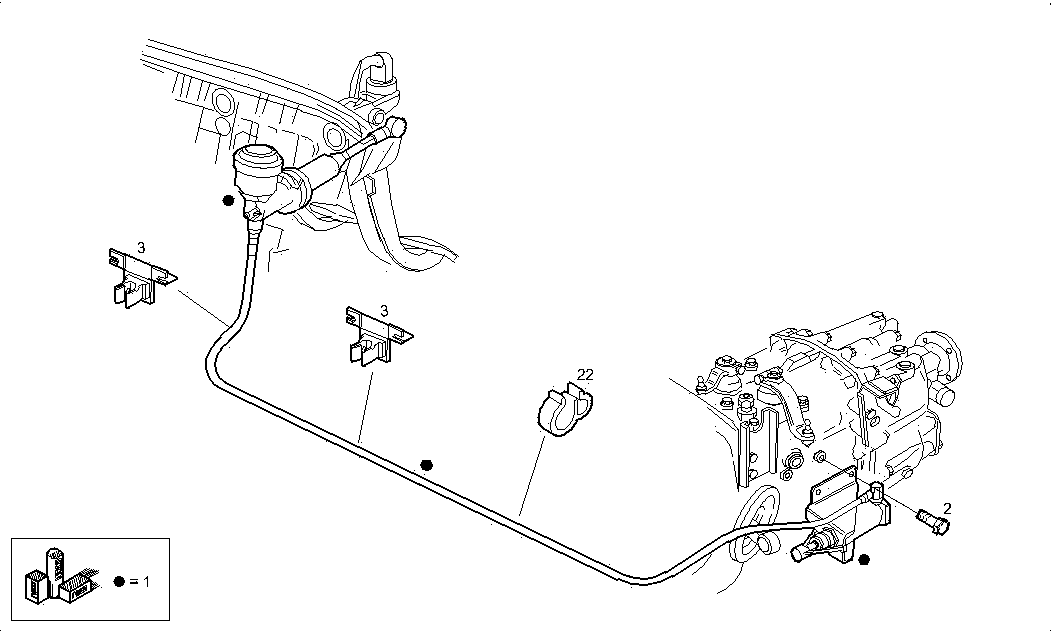 3
3
22
2
● = 1