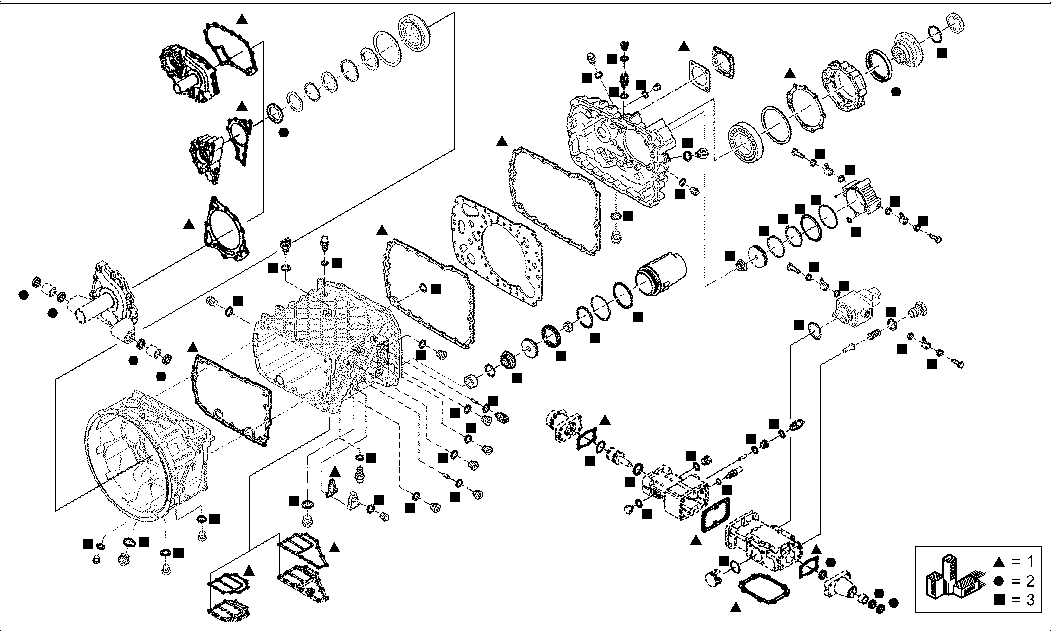 ▲ = 1
● = 2
■ = 3