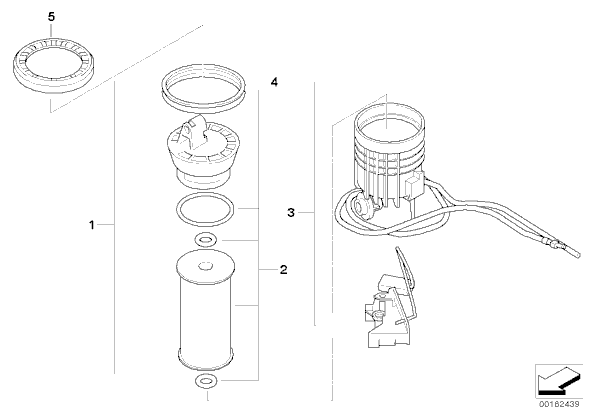 5

4

1

3

2

00182439