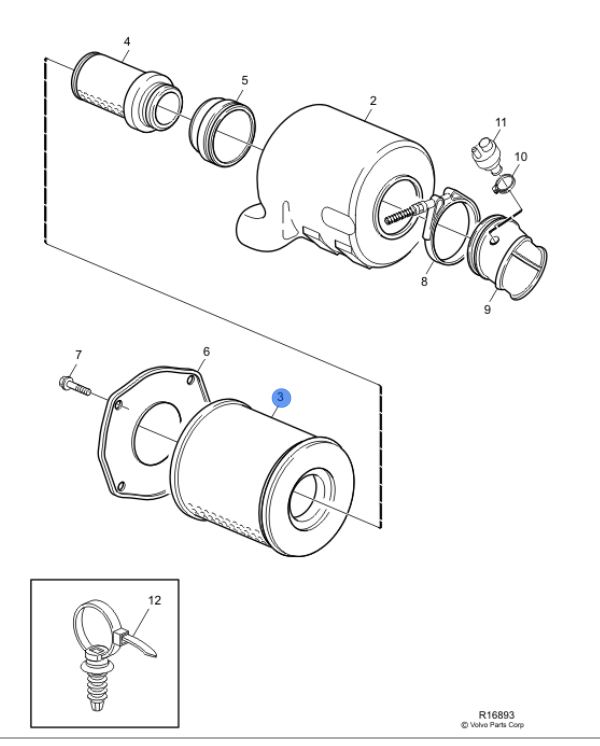 4
5
2
11
10
8
9
7
6
3
12
R16893
© Volvo Parts Corp