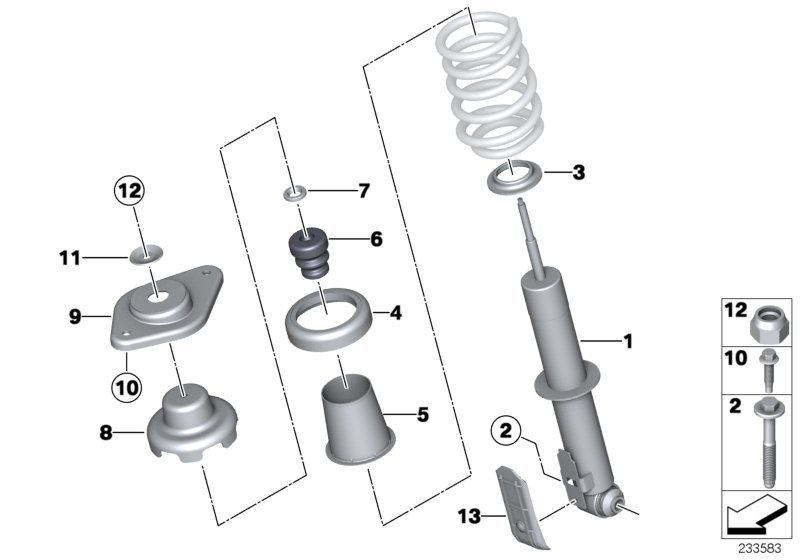 12
11
9
10
8
7
6
4
5
3
1
2
13
12
10
2
233583