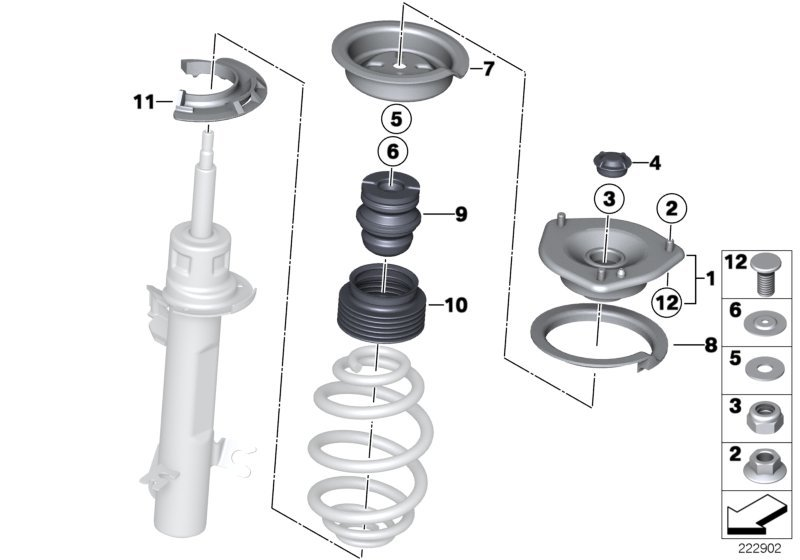 11
7
5
6
9
10
4
3
2
1
12
8
12
6
5
3
2
222902