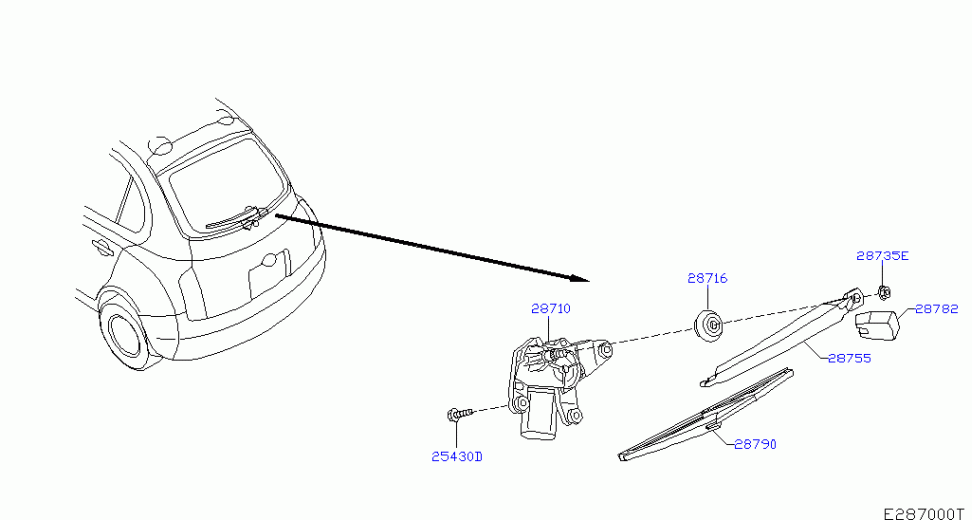 28735E
28716
28782
28710
28755
25430D
28790
E287000T