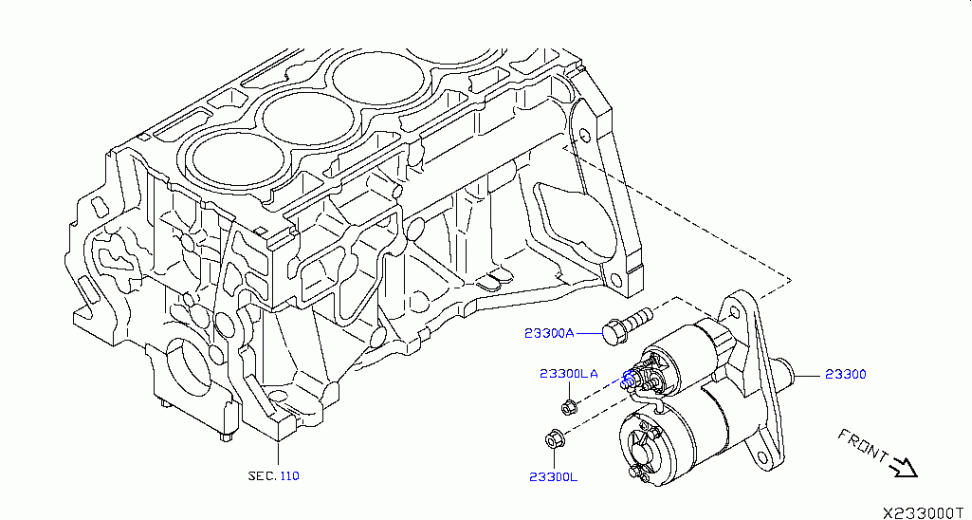 23300A
23300LA
23300
23300L
SEC. 110
FRONT
X233000T