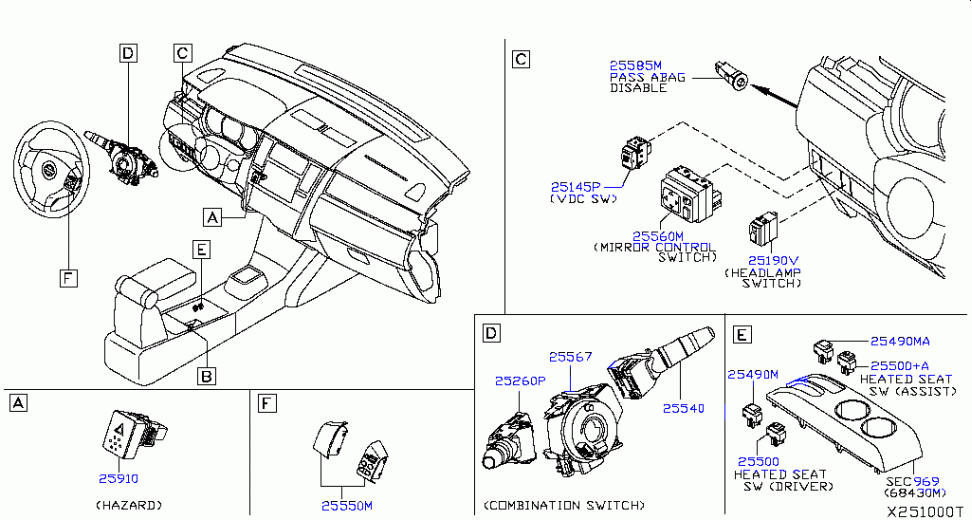 D
C
A
E
F
B

C
25585M
PASS ABAG
DISABLE
25145P
(VDC SW)
25560M
(MIRROR CONTROL
SWITCH)
25190V
(HEADLAMP
SWITCH)

A
25910
(HAZARD)

F
25550M

D
25567
25260P
25540
(COMBINATION SWITCH)

E
25490MA
25500+A
HEATED SEAT
SW (ASSIST)
25490M
25500
HEATED SEAT
SW (DRIVER)
SEC969
(68430M)

X251000T