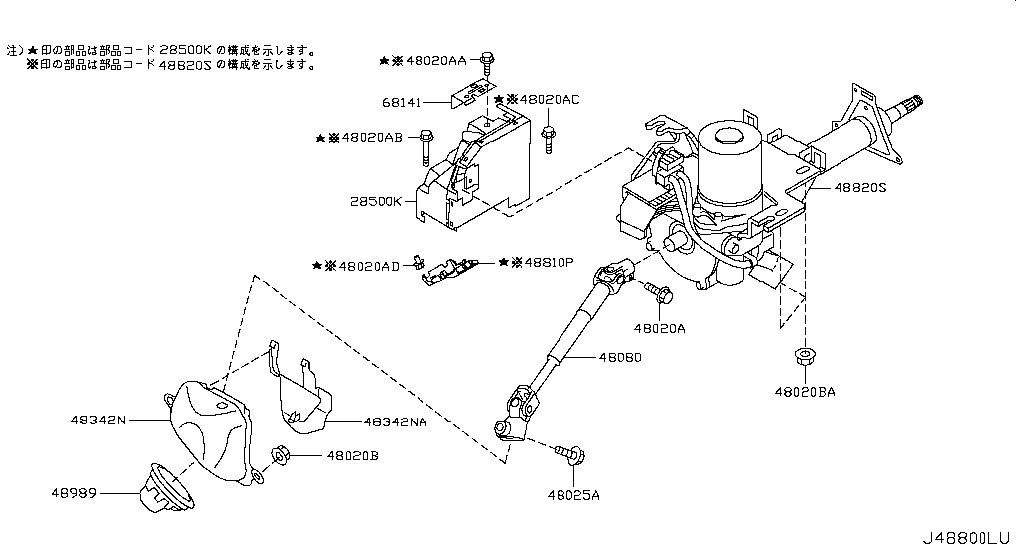 注）★印の部品は部品コード 28500K の構成を示します。
※印の部品は部品コード 48820S の構成を示します。

★※48020AA

68141

★※48020AC

★※48020AB

28500K

48820S

★※48020AD

★※48810P

48020A

48080

48020BA

48342N

48342NA

48020B

48989

48025A

J48800LU