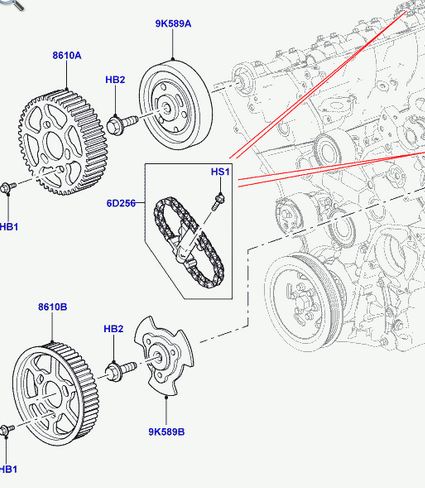 9K589A
8610A
HB2
HS1
6D256
HB1
8610B
HB2
9K589B
HB1