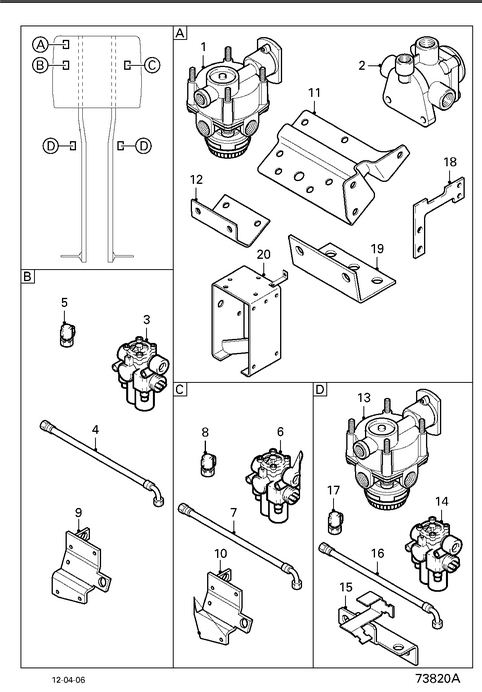 A
B
C
D
D

A
1
2
11
12
18
19
20

B
5
3
4
9

C
8
6
7
10

D
13
17
14
16
15

12-04-06

73820A