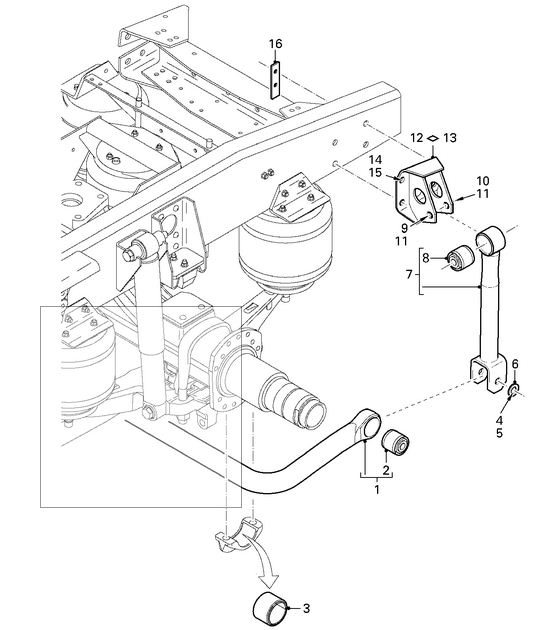 16
12 13
14
15
10
11
9
11
8
7
6
4
5
2
1
3