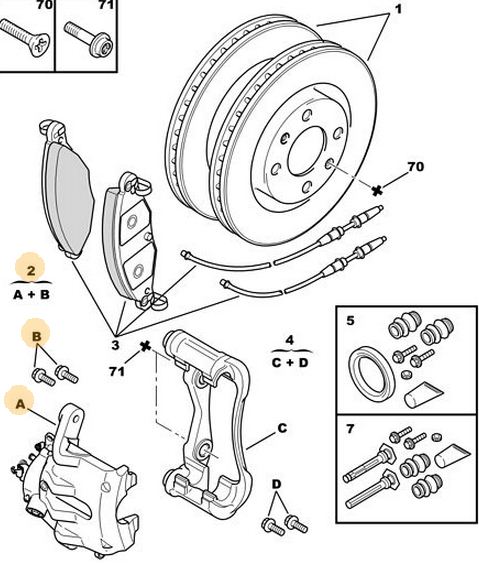 70
71
1
70
2
A + B
B
3
71
4
C + D
5
A
C
7
D