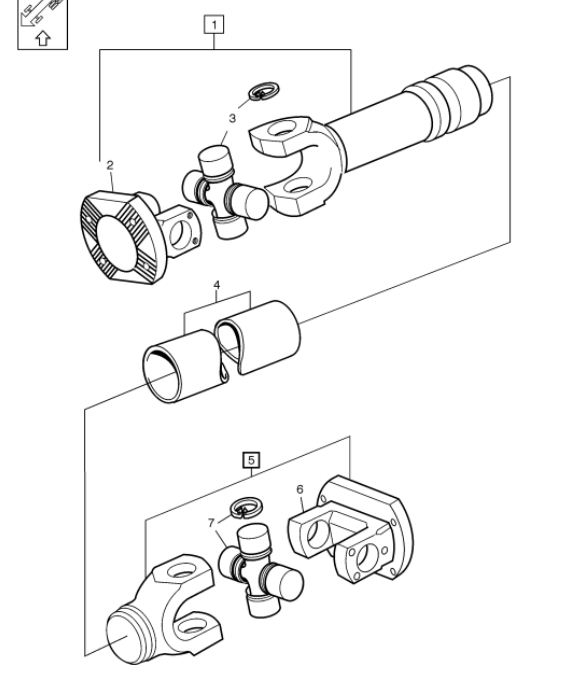 1
3
2
4
5
6
7