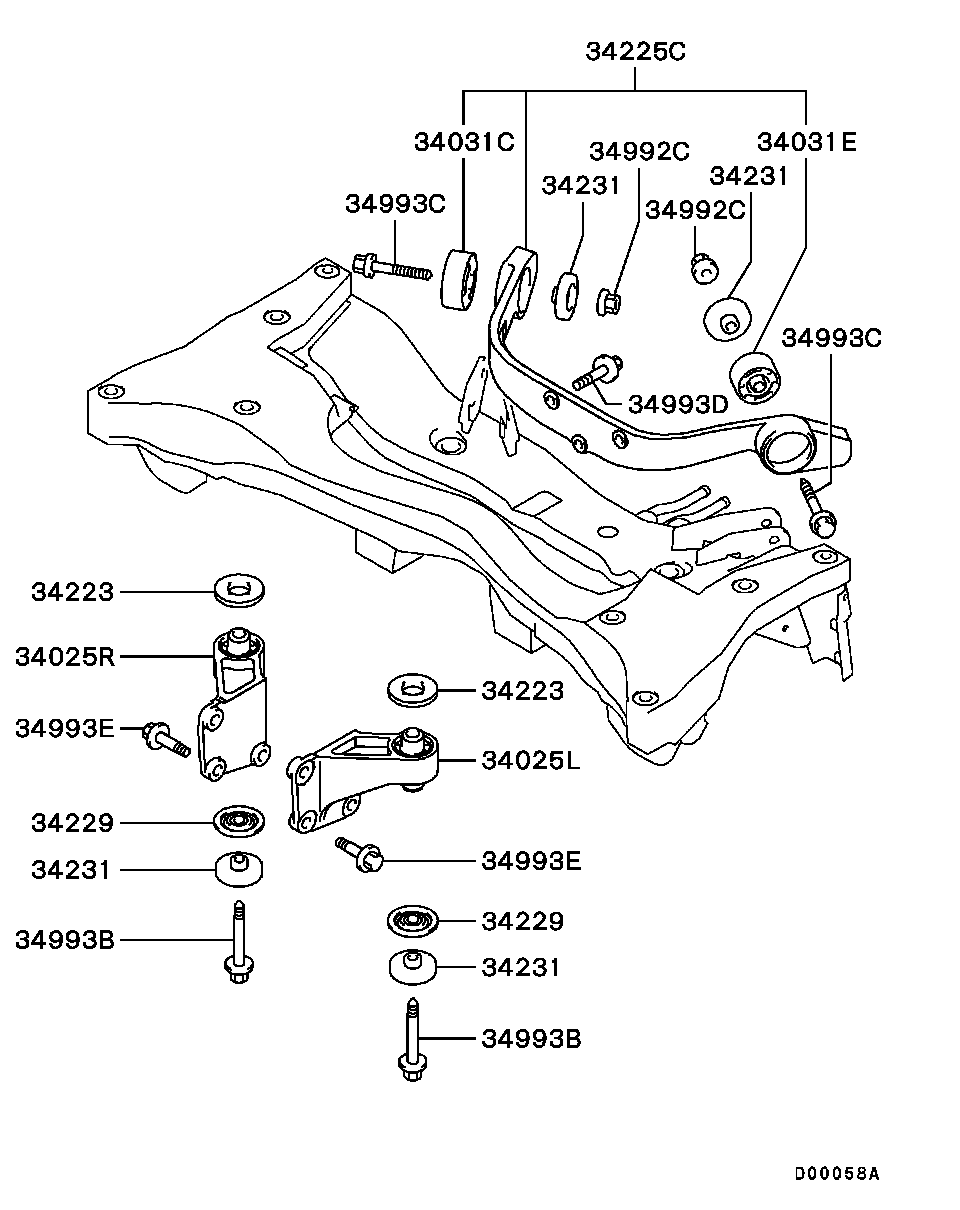 34225C
34031C
34992C
34031E
34231
34231
34993C
34992C
34993C
34993D
34223
34025R
34223
34993E
34025L
34229
34993E
34231
34229
34993B
34231
34993B
D00058A