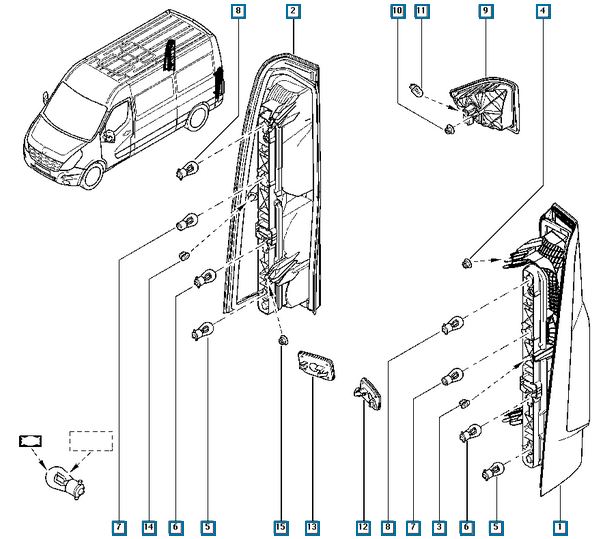 8
2
10
11
9
4
7
14
6
5
15
13
12
8
7
3
6
5
1