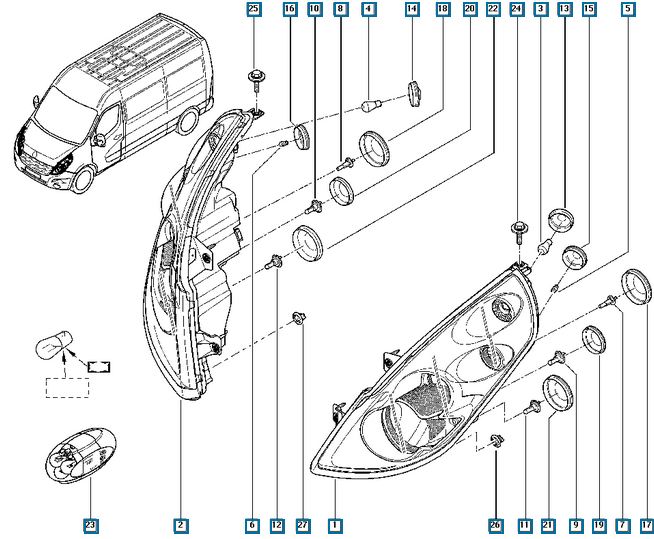 25 16 10 8 4 14 18 20 22 24 3 13 15 5

23 2 6 12 27 1 26 11 21 9 19 7 17