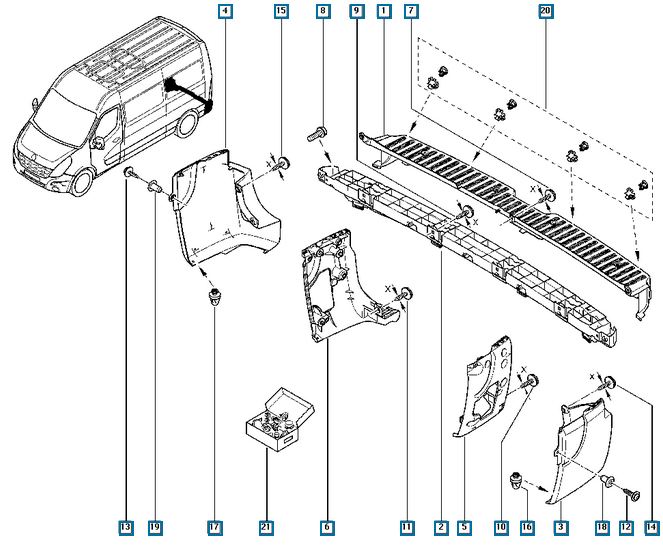 4
15
8
9
1
7
20
X
X
X
X
X
X
13
19
17
21
6
11
2
5
10
16
3
18
12
14