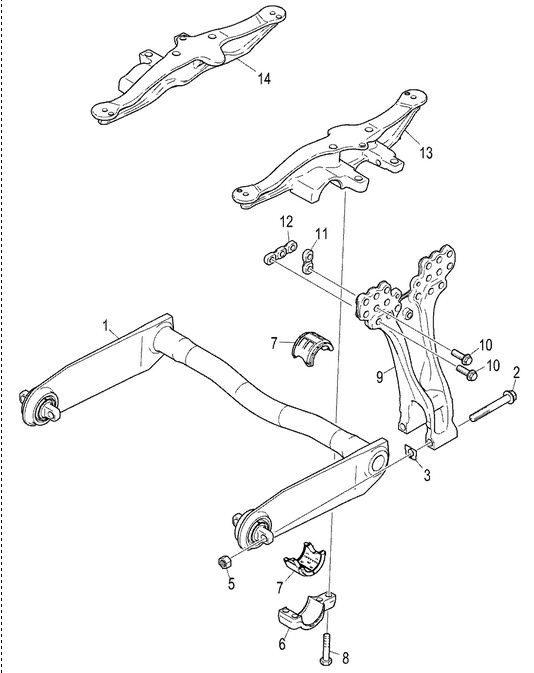 14
13
12
11
1
7
10
10
9
2
3
5
7
6
8