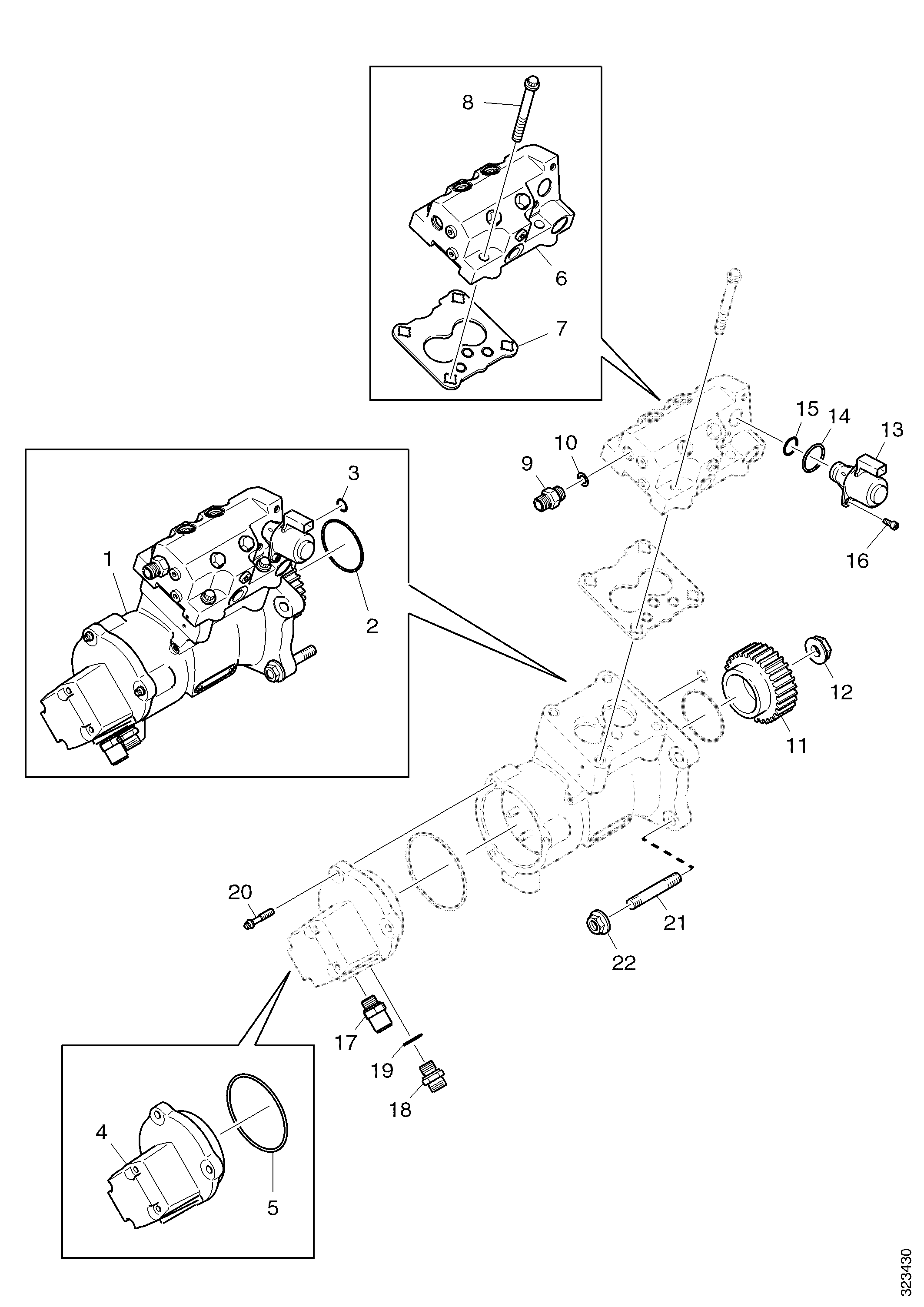 8
6
7
15
14
13
10
9
16
3
1
2
12
11
20
21
22
17
19
18
4
5
323430