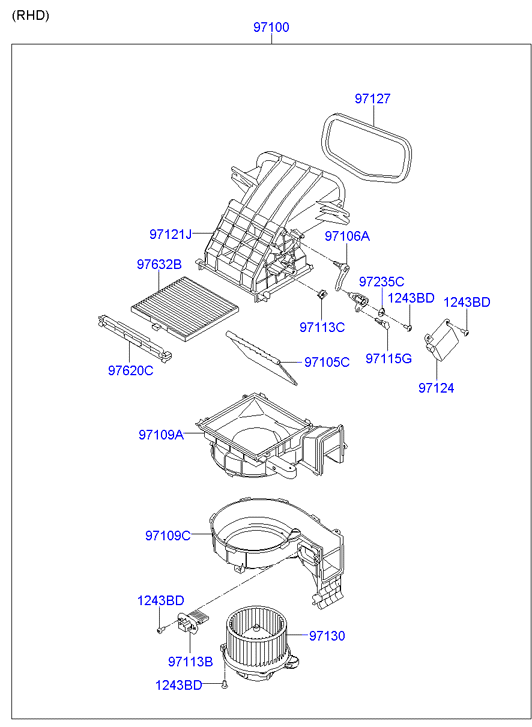 (RHD)

97100

97127

97121J

97106A

97632B

97235C

1243BD

1243BD

97113C

97115G

97620C

97105C

97124

97109A

97109C

1243BD

97130

97113B

1243BD