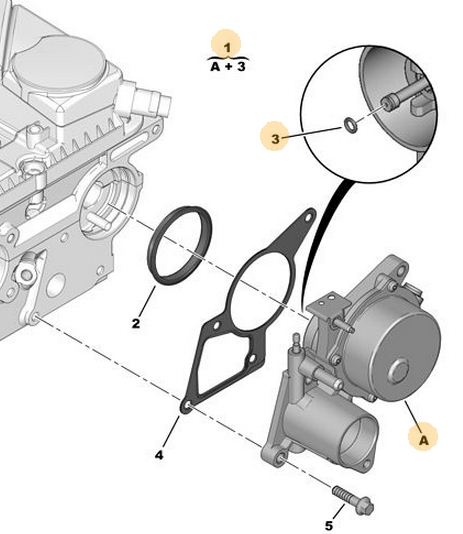 1
A + 3

3

2

4

A

5