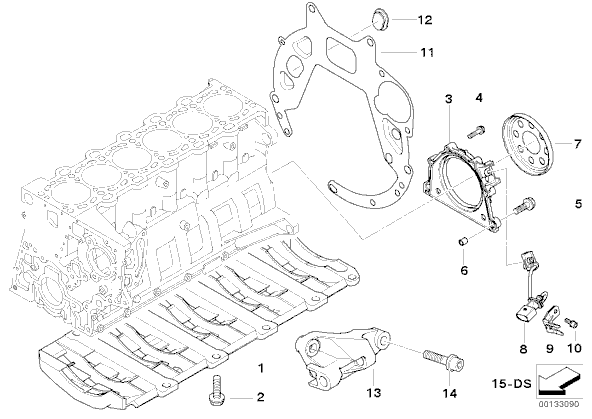 12
11
3
4
7
5
6
8
9
10
1
2
13
14
15-DS
00133090