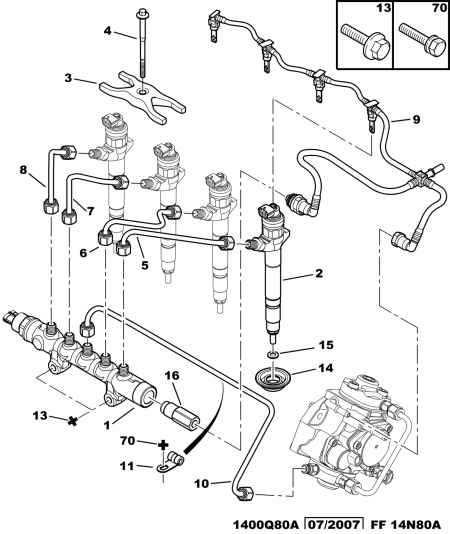 13
70
4
3
9
8
7
6
5
2
15
14
16
13
1
70
11
10
1400Q80A 07/2007 FF 14N80A