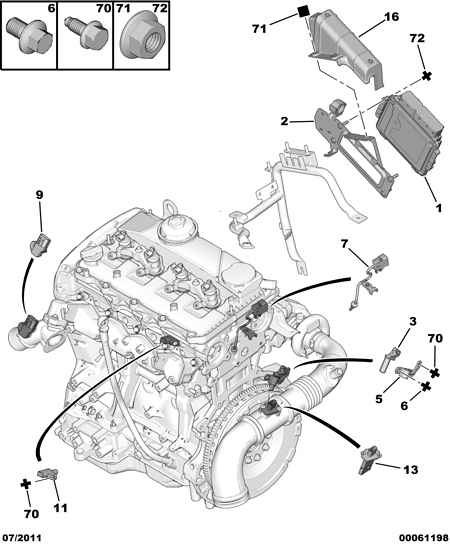 6
70
71 72

71
16
72
2
1
9
7
3
70
5
6
13
70
11

07/2011
00061198