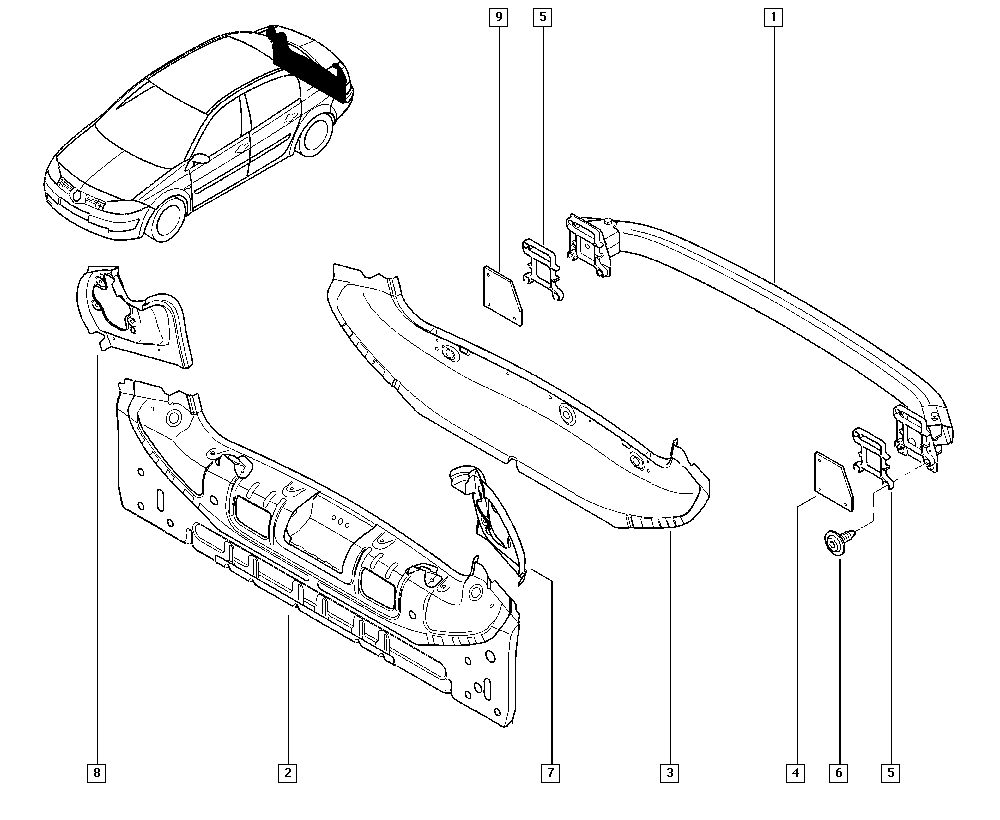 9
5
1
8
2
7
3
4
6
5