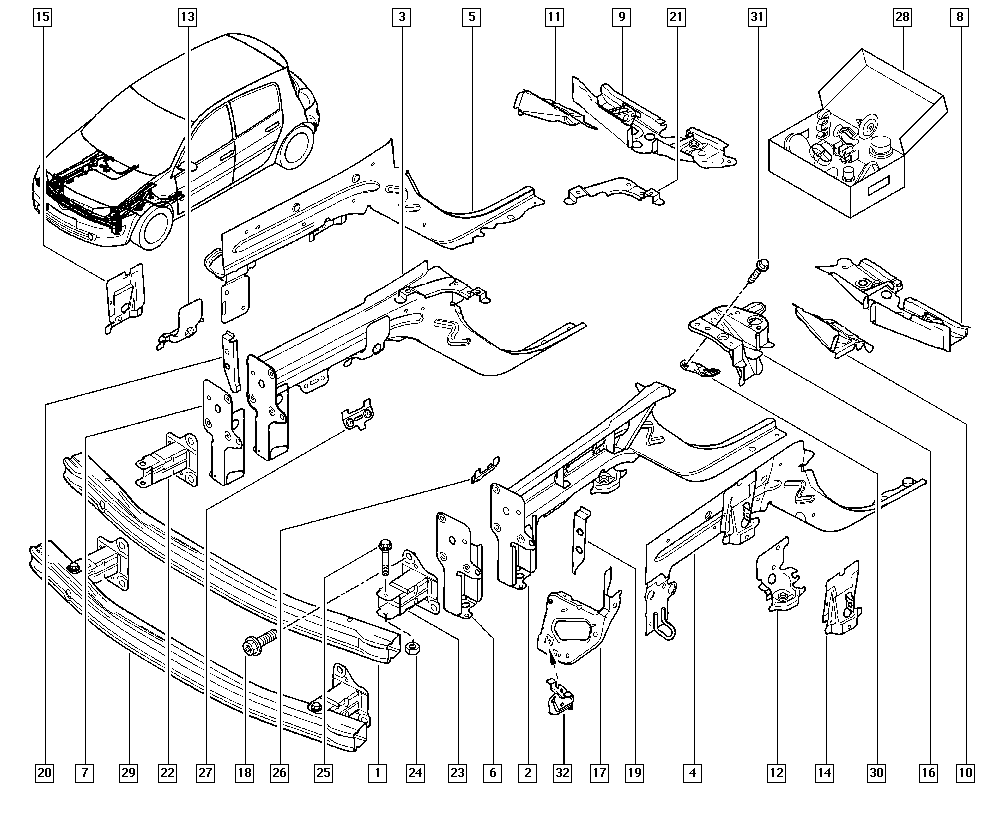 15
13
3
5
11
9
21
31
28
8

20
7
29
22
27
18
26
25
1
24
23
6
2
32
17
19
4
12
14
30
16
10