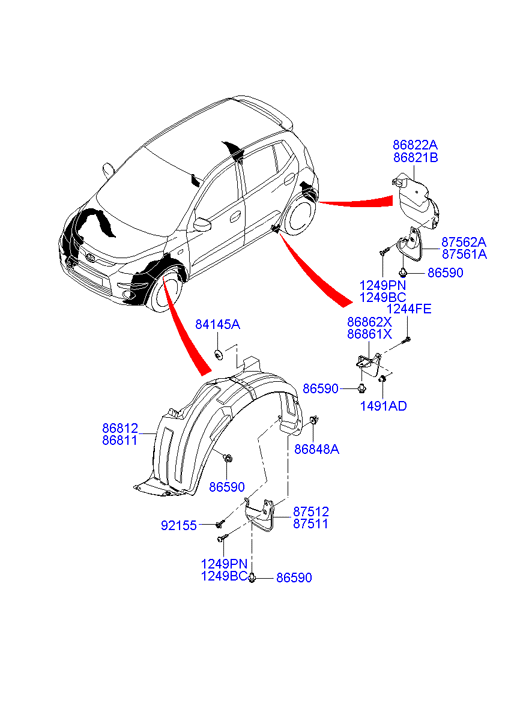 86822A
86821B

87562A
87561A

1249PN
1249BC

86590

1244FE

86862X
86861X

84145A

86590

1491AD

86812
86811

86848A

86590

87512
87511

92155

1249PN
1249BC

86590