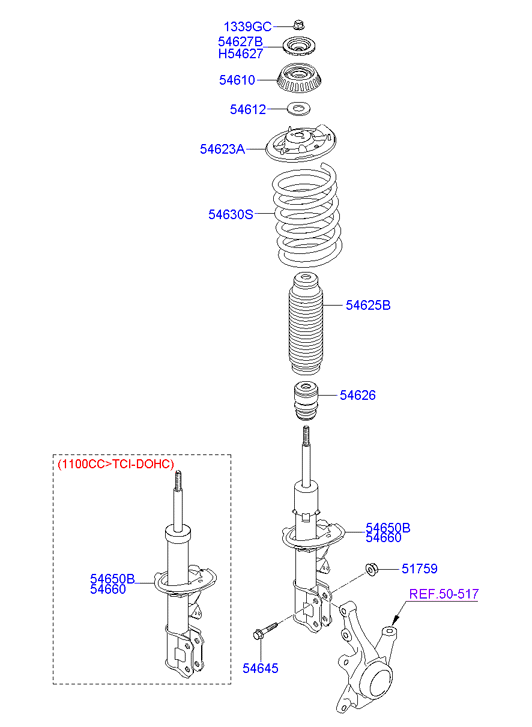 1339GC
54627B
H54627
54610
54612
54623A
54630S
54625B
54626
(1100CC>TCI-DOHC)
54650B
54660
54650B
54660
51759
REF.50-517
54645