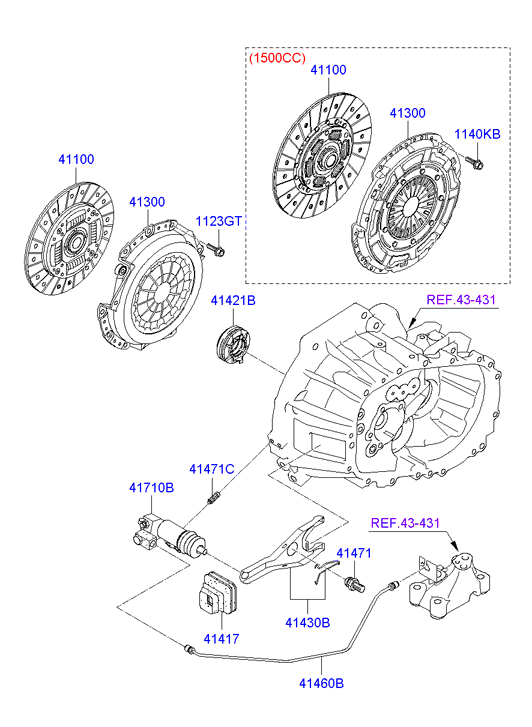 (1500CC)
41100
41300
1140KB
41100
41300
1123GT
41421B
REF.43-431
41471C
41710B
REF.43-431
41471
41417
41430B
41460B