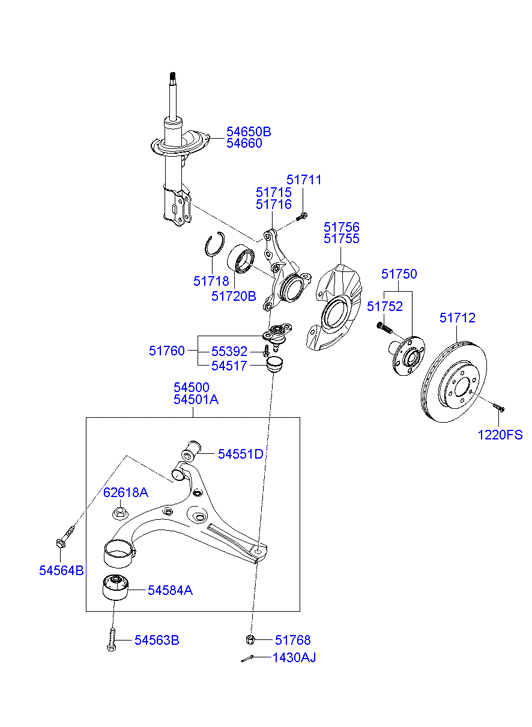 54650B
54660

51711
51715
51716

51756
51755

51718
51720B

51750
51752

51712

51760
55392
54517

1220FS

54500
54501A

54551D

62618A

54564B

54584A

54563B

51768
1430AJ