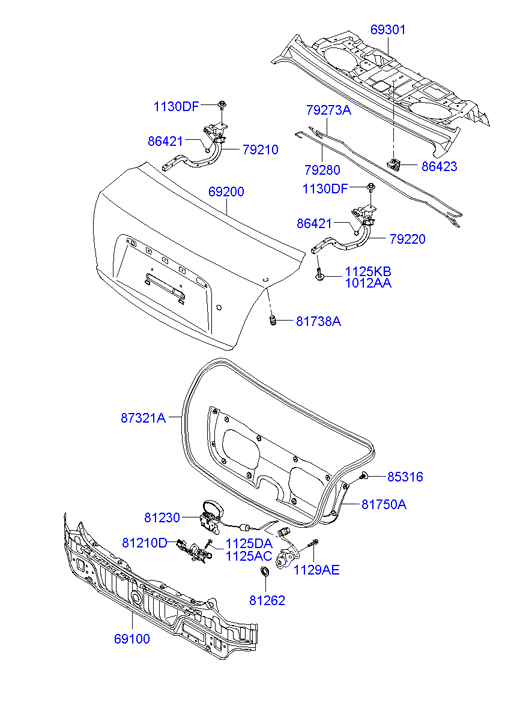 69301
1130DF
79273A
86421
79210
79280
86423
69200
1130DF
86421
79220
1125KB
1012AA
81738A
87321A
85316
81750A
81230
81210D
1125DA
1125AC
1129AE
81262
69100